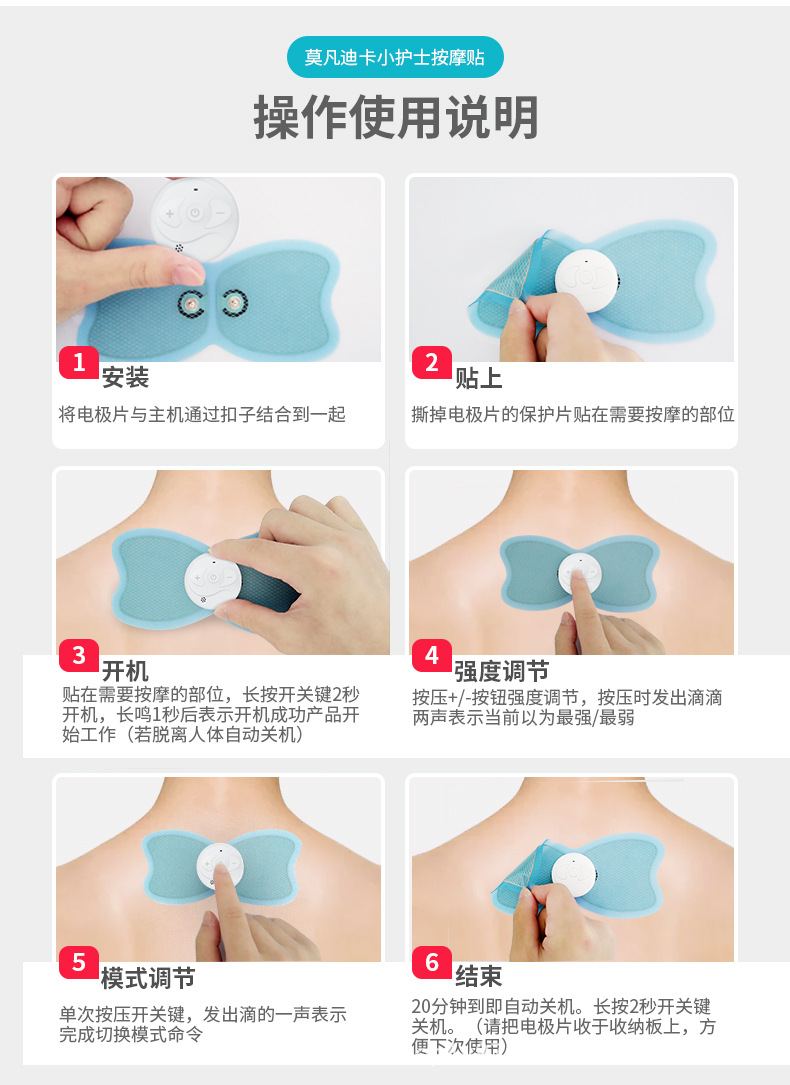 莫凡迪卡小护士按摩贴

操作使用说明

1 安装
将电极片与主机通过扣子结合到一起

2 贴上
撕掉电极片的保护片贴在需要按摩的部位

3 开机
贴在需要按摩的部位，长按开关键2秒开机，长鸣1秒后表示开机成功产品开始工作（若脱离人体自动关机）

4 强度调节
按压+/-按钮强度调节，按压时发出滴滴两声表示当前以为最强/最弱

5 模式调节
单次按压开关键，发出滴的一声表示完成切换模式命令

6 结束
20分钟到即自动关机。长按2秒开关键关机。（请把电极片收于收纳板上，方便下次使用）