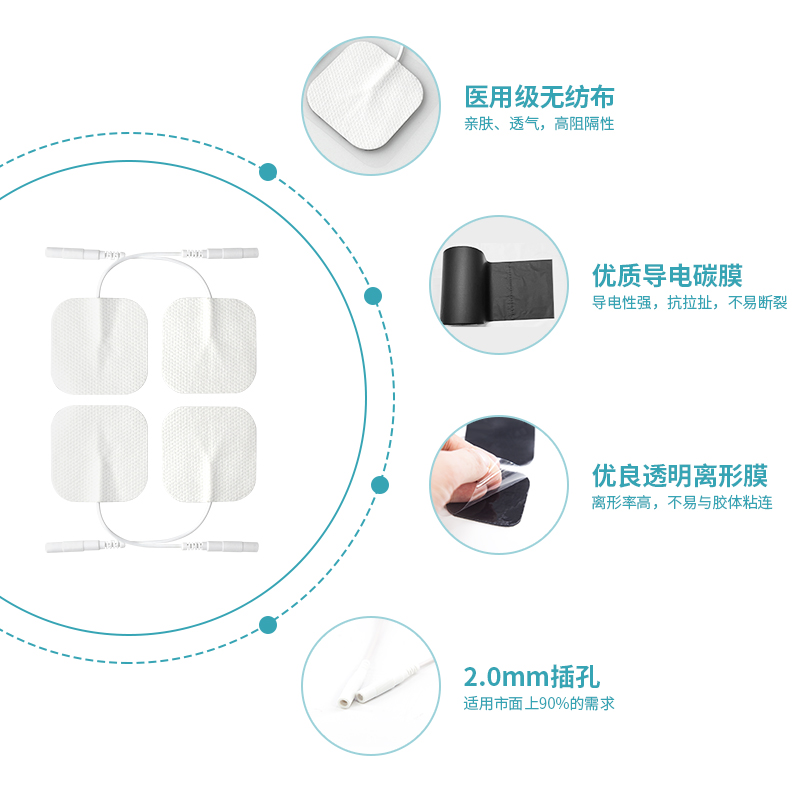 医用级无纺布
亲肤、透气，高阻隔性

优质导电碳膜
导电性强，抗拉扯，不易断裂

优良透明离形膜
离形率高，不易与胶体粘连

2.0mm插孔
适用市面上90%的需求