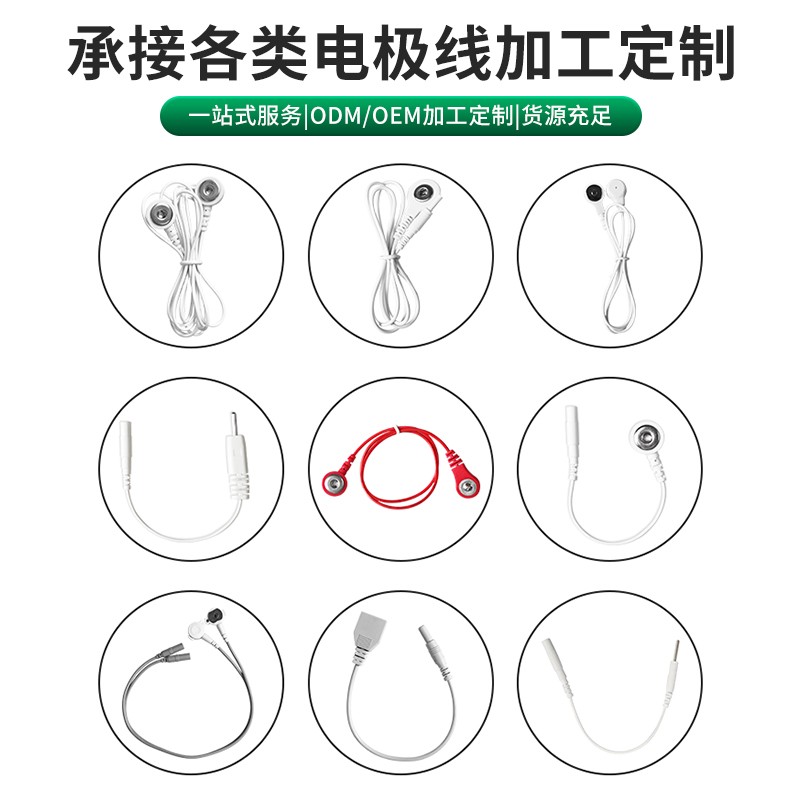 承接各类电极线加工定制

一站式服务|ODM/OEM加工定制|货源充足